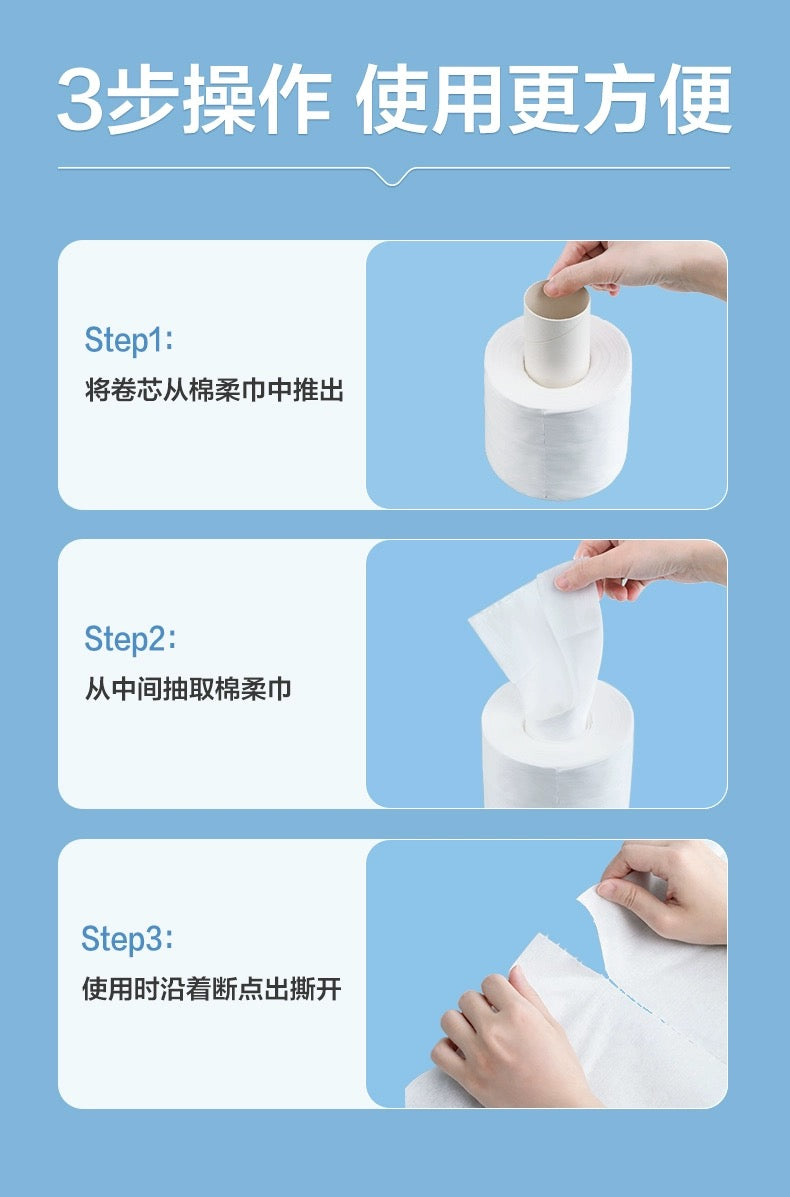 3步操作 使用更方便

Step1:
将卷芯从棉柔巾中推出

Step2:
从中间抽取棉柔巾

Step3:
使用时沿着断点出撕开